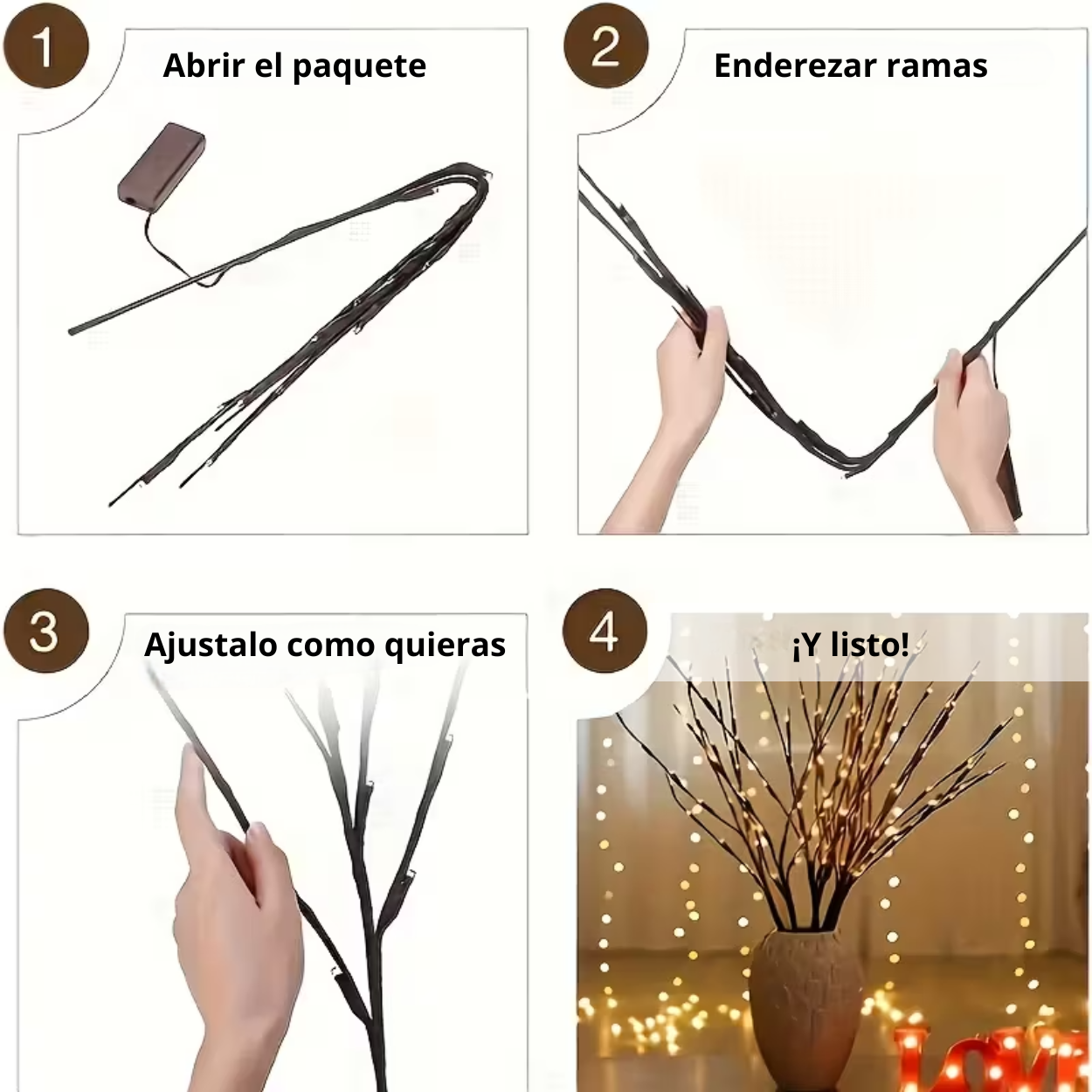 1
Abrir el paquete

2
Enderezar ramas

3
Ajustalo como quieras

4
¡Y listo!

LOVE