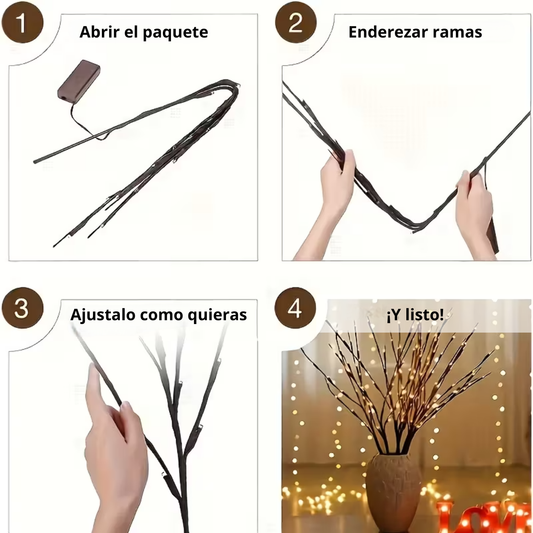 1 Abrir el paquete

2 Enderezar ramas

3 Ajustalo como quieras

4 ¡Y listo!

LOVE