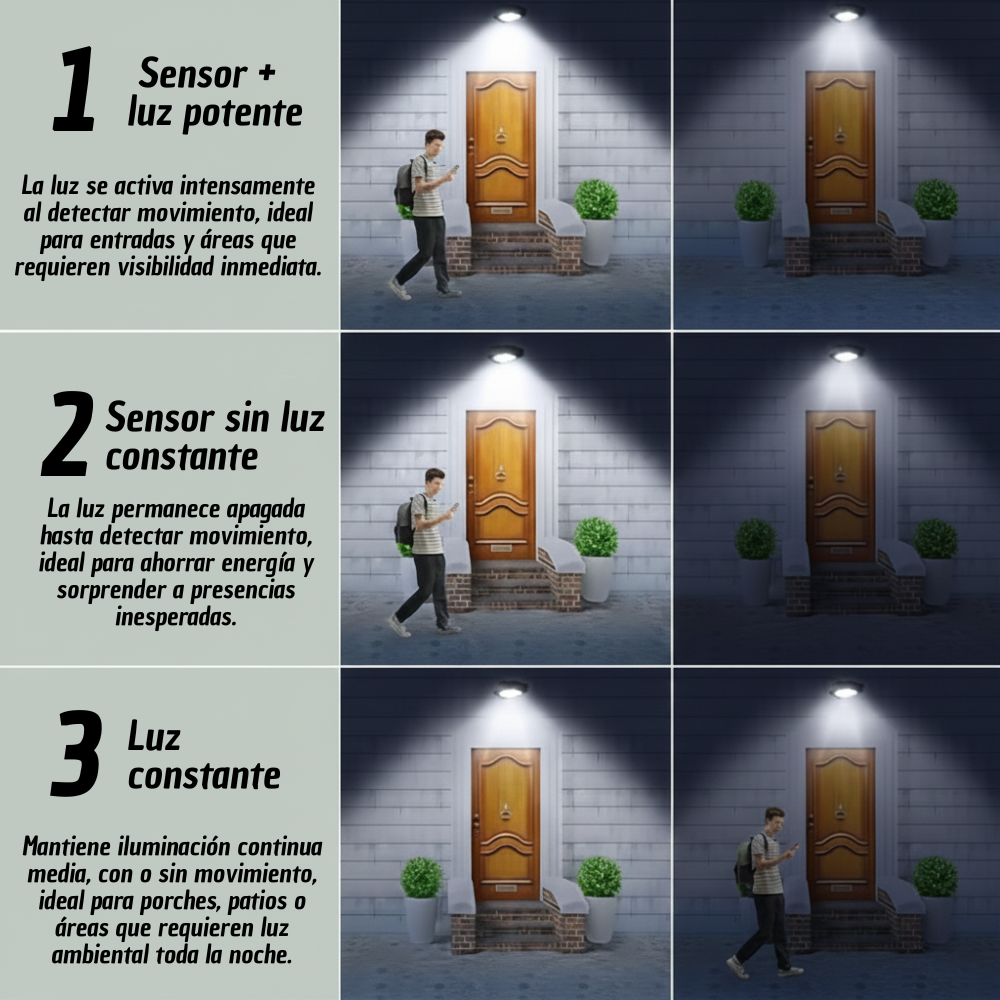 1 Sensor + luz potente

La luz se activa intensamente al detectar movimiento, ideal para entradas y áreas que requieren visibilidad inmediata.

2 Sensor sin luz constante

La luz permanece apagada hasta detectar movimiento, ideal para ahorrar energía y sorprender a presencias inesperadas.

3 Luz constante

Mantiene iluminación continua media, con o sin movimiento, ideal para porches, patios o áreas que requieren luz ambiental toda la noche.